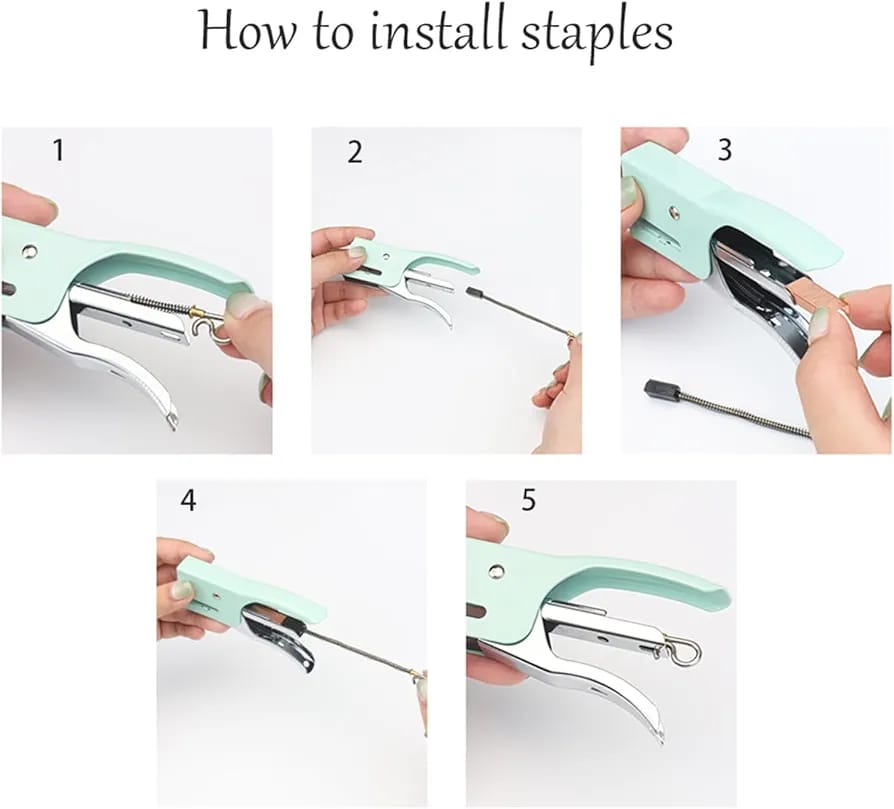 How to install staples

1

2

3

4

5